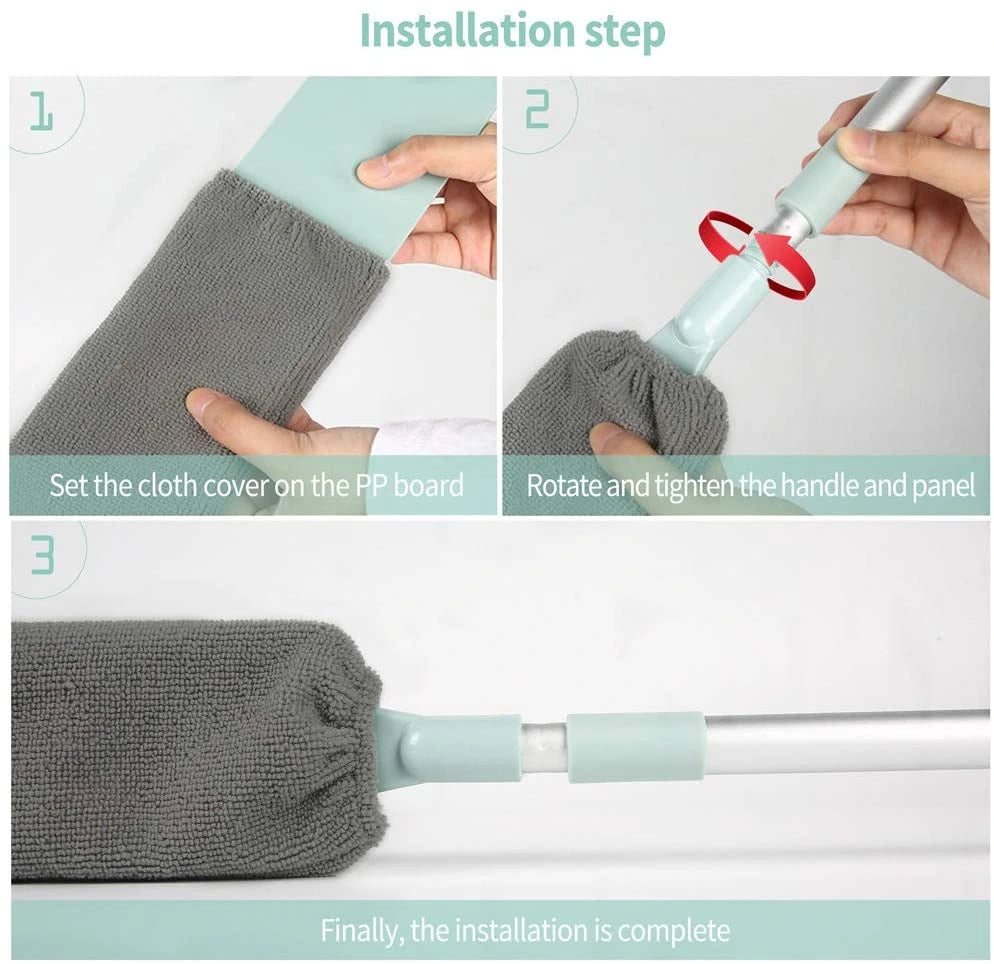 Installation step

1

Set the cloth cover on the PP board

2

Rotate and tighten the handle and panel

3

Finally, the installation is complete